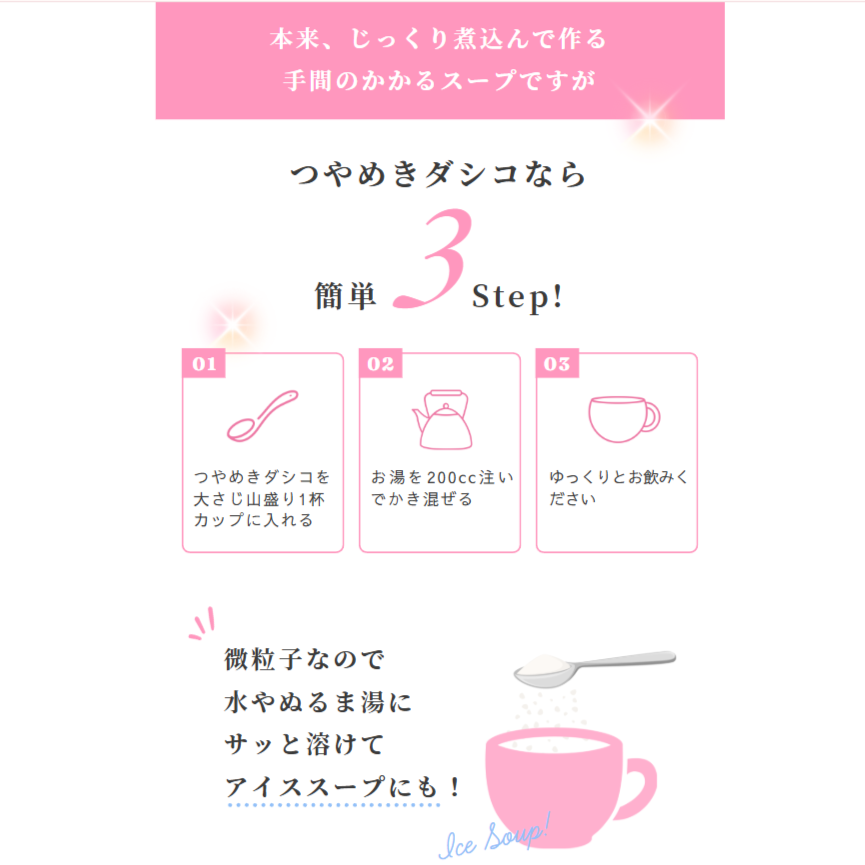 本来、じっくり煮込んで作る
手間のかかるスープですが

つやめきダシコなら

簡単 3 Step!

01

つやめきダシコを大さじ山盛り1杯カップに入れる

02

お湯を200cc注いでかき混ぜる

03

ゆっくりとお飲みください

微粒子なので
水やぬるま湯に
サッと溶けて
アイススープにも！

Ice Soup!