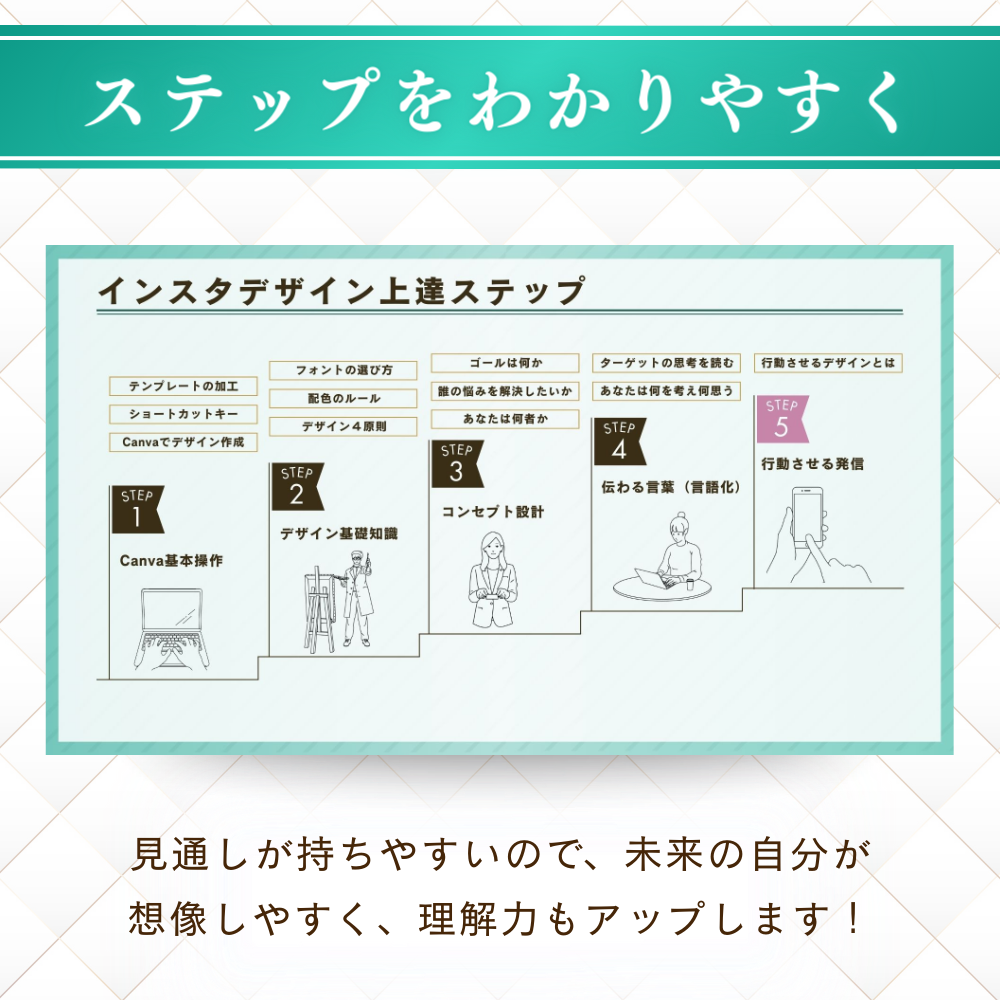 ステップをわかりやすく

インスタデザイン上達ステップ

テンプレートの加工
ショートカットキー
Canvaでデザイン作成

STEP 1
Canva基本操作

フォントの選び方
配色のルール
デザイン４原則

STEP 2
デザイン基礎知識

ゴールは何か
誰の悩みを解決したいか
あなたは何者か

STEP 3
コンセプト設計

ターゲットの思考を読む
あなたは何を考え何思う

STEP 4
伝わる言葉（言語化）

行動させるデザインとは

STEP 5
行動させる発信

見通しが持ちやすいので、未来の自分が想像しやすく、理解力もアップします！